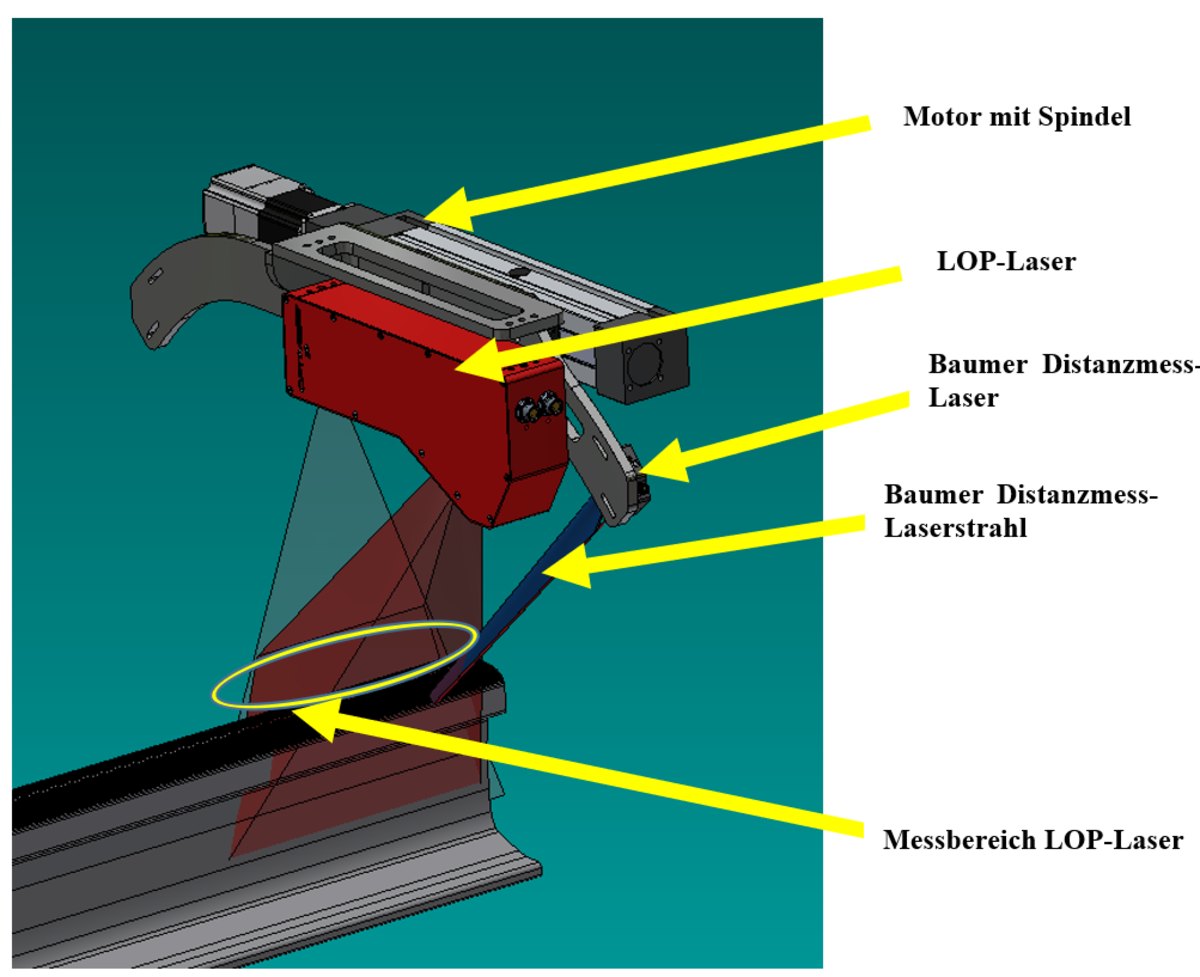 Motor mit Spindel

LOP-Laser

Baumer Distanzmess-Laser

Baumer Distanzmess-Laserstrahl

Messbereich LOP-Laser