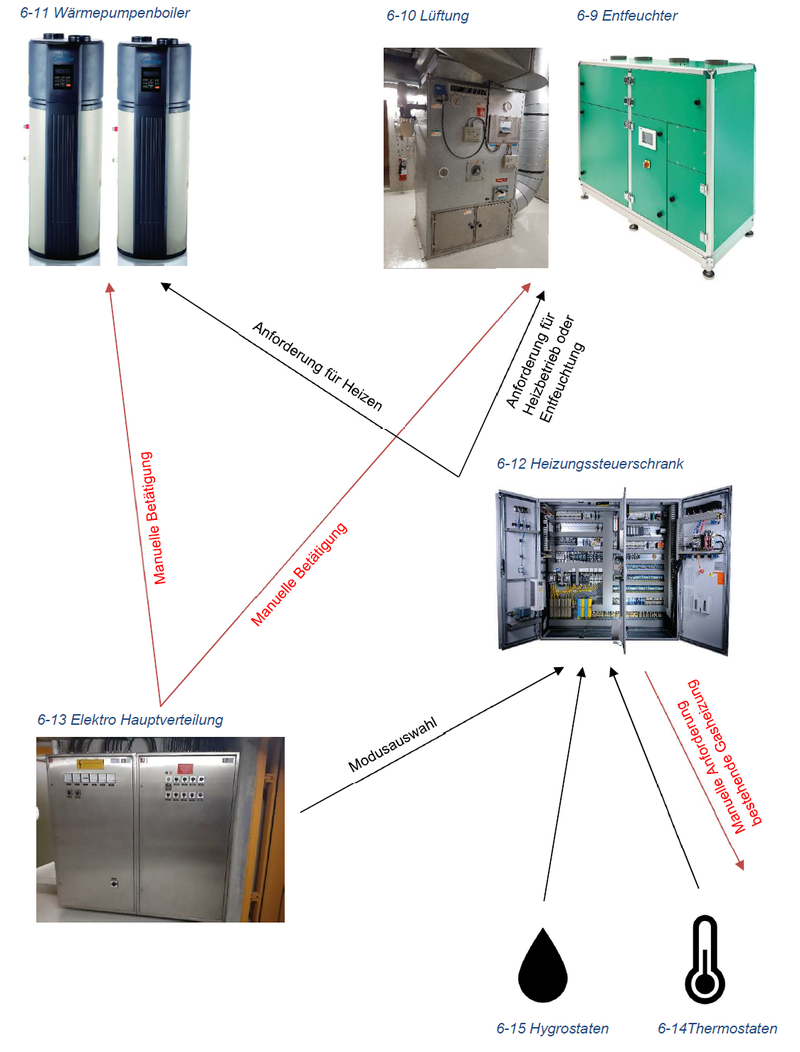 6-11 Wärmepumpenboiler

6-10 Lüftung

6-9 Entfeuchter

Anforderung für Heizen

Anforderung für Heizbetrieb oder Entfeuchtung

Manuelle Betätigung

Manuelle Betätigung

6-12 Heizungssteuerschrank

6-13 Elektro Hauptverteilung

Modusauswahl

Manuelle Anforderung bestehende Gasheizung

6-15 Hygrostaten

6-14Thermostaten