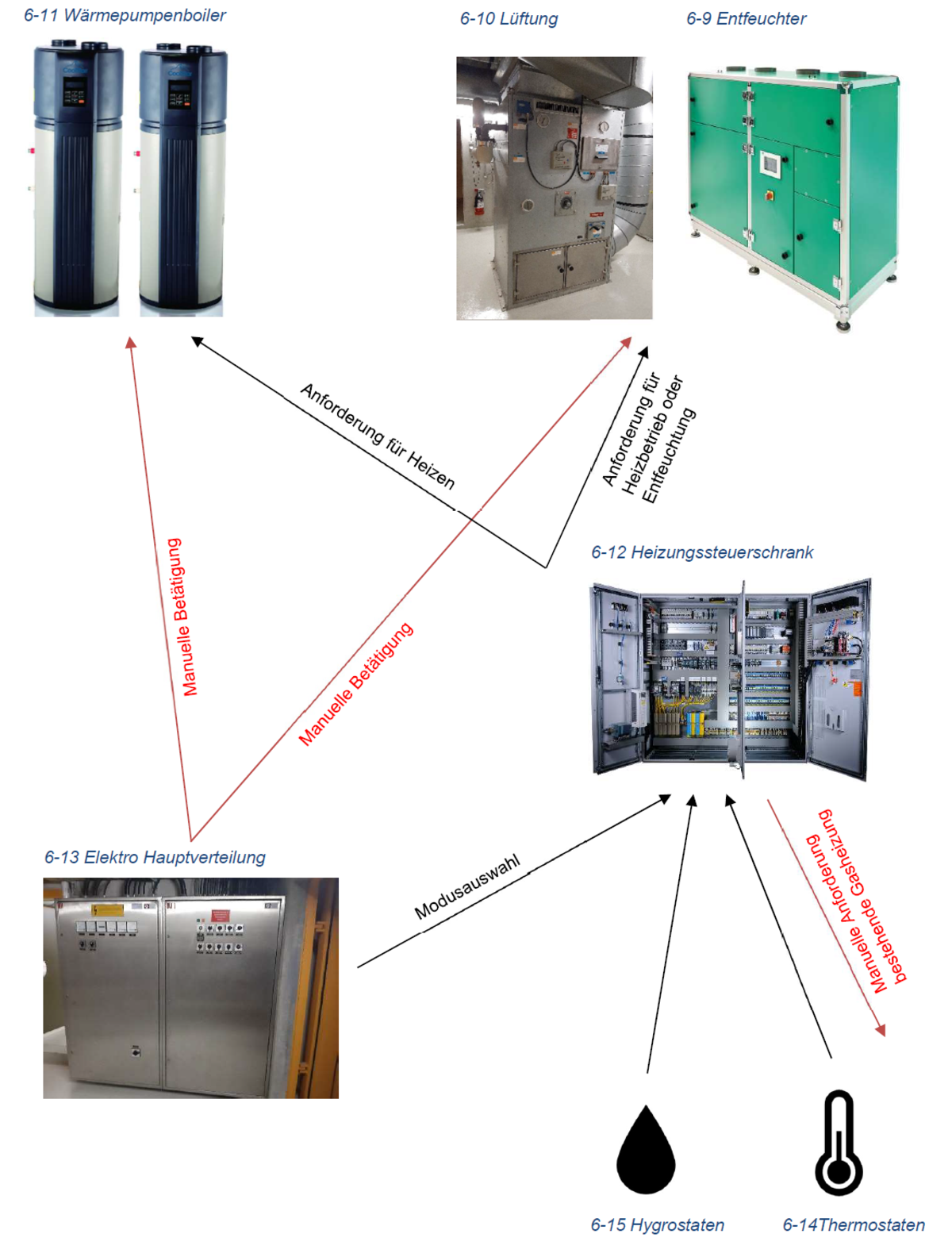 6-11 Wärmepumpenboiler

6-10 Lüftung

6-9 Entfeuchter

Anforderung für Heizen

Anforderung für Heizbetrieb oder Entfeuchtung

Manuelle Betätigung

Manuelle Betätigung

6-12 Heizungssteuerschrank

6-13 Elektro Hauptverteilung

Modusauswahl

Manuelle Anforderung bestehende Gasheizung

6-15 Hygrostaten

6-14Thermostaten