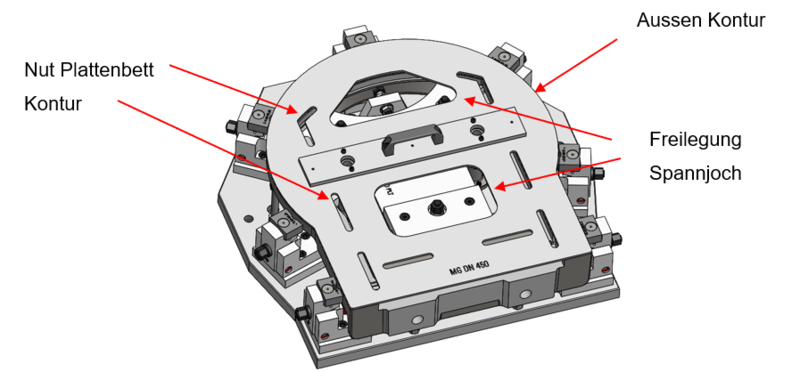 Aussen Kontur

Nut Plattenbett

Kontur

Freilegung

Spannjoch

MG DN 450